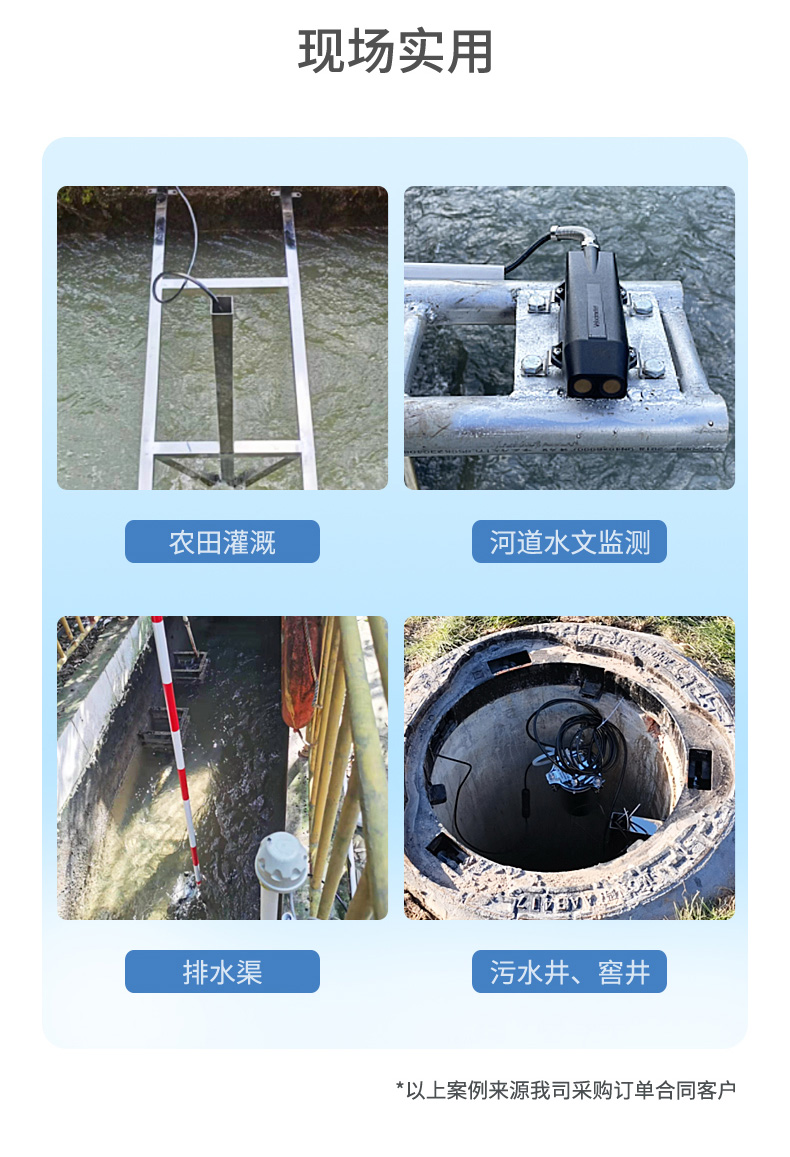 现场实用

农田灌溉

河道水文监测

排水渠

污水井、窨井

*以上案例来源我司采购订单合同客户